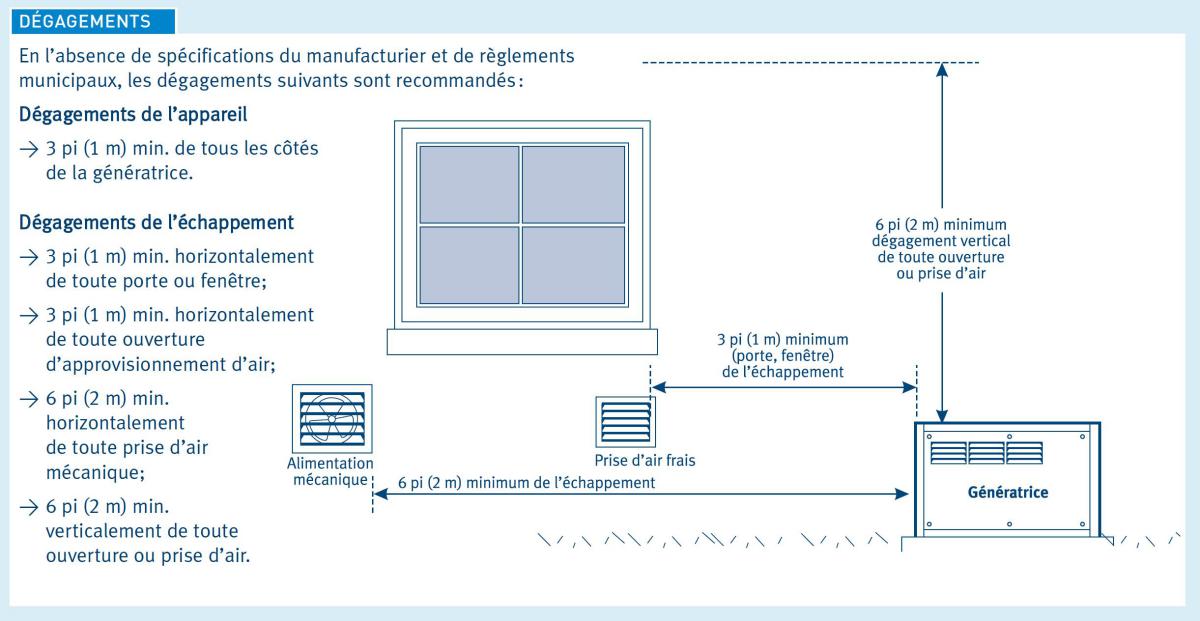 DÉGAGEMENTS

En l'absence de spécifications du manufacturier et de règlements municipaux, les dégagements suivants sont recommandés :

Dégagements de l'appareil

→ 3 pi (1 m) min. de tous les côtés de la génératrice.

Dégagements de l'échappement

→ 3 pi (1 m) min. horizontalement de toute porte ou fenêtre;

→ 3 pi (1 m) min. horizontalement de toute ouverture d'approvisionnement d'air;

→ 6 pi (2 m) min. horizontalement de toute prise d'air mécanique;

→ 6 pi (2 m) min. verticalement de toute ouverture ou prise d'air.

6 pi (2 m) minimum dégagement vertical de toute ouverture ou prise d'air

3 pi (1 m) minimum (porte, fenêtre) de l'échappement

Alimentation mécanique

Prise d'air frais

6 pi (2 m) minimum de l'échappement

Génératrice